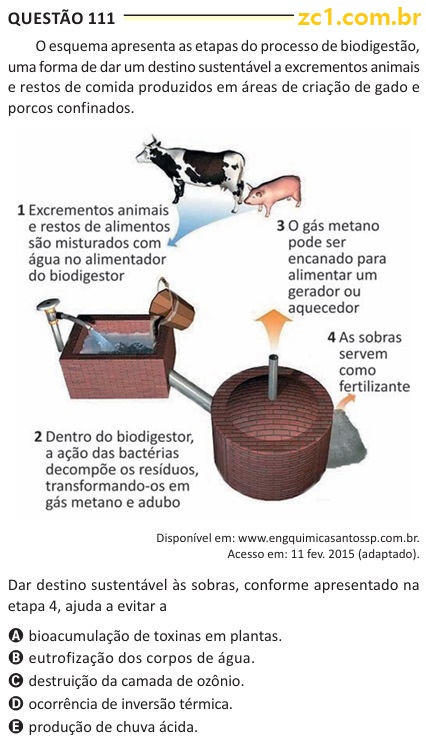 QUESTÃO 111 zc1.com.br

O esquema apresenta as etapas do processo de biodigestão, uma forma de dar um destino sustentável a excrementos animais e restos de comida produzidos em áreas de criação de gado e porcos confinados.

1 Excrementos animais e restos de alimentos são misturados com água no alimentador do biodigestor

3 O gás metano pode ser encanado para alimentar um gerador ou aquecedor

4 As sobras servem como fertilizante

2 Dentro do biodigestor, a ação das bactérias decompõe os resíduos, transformando-os em gás metano e adubo

Disponível em: www.engquimicasantossp.com.br. Acesso em: 11 fev. 2015 (adaptado).

Dar destino sustentável às sobras, conforme apresentado na etapa 4, ajuda a evitar a

A bioacumulação de toxinas em plantas.
B eutrofização dos corpos de água.
C destruição da camada de ozônio.
D ocorrência de inversão térmica.
E produção de chuva ácida.